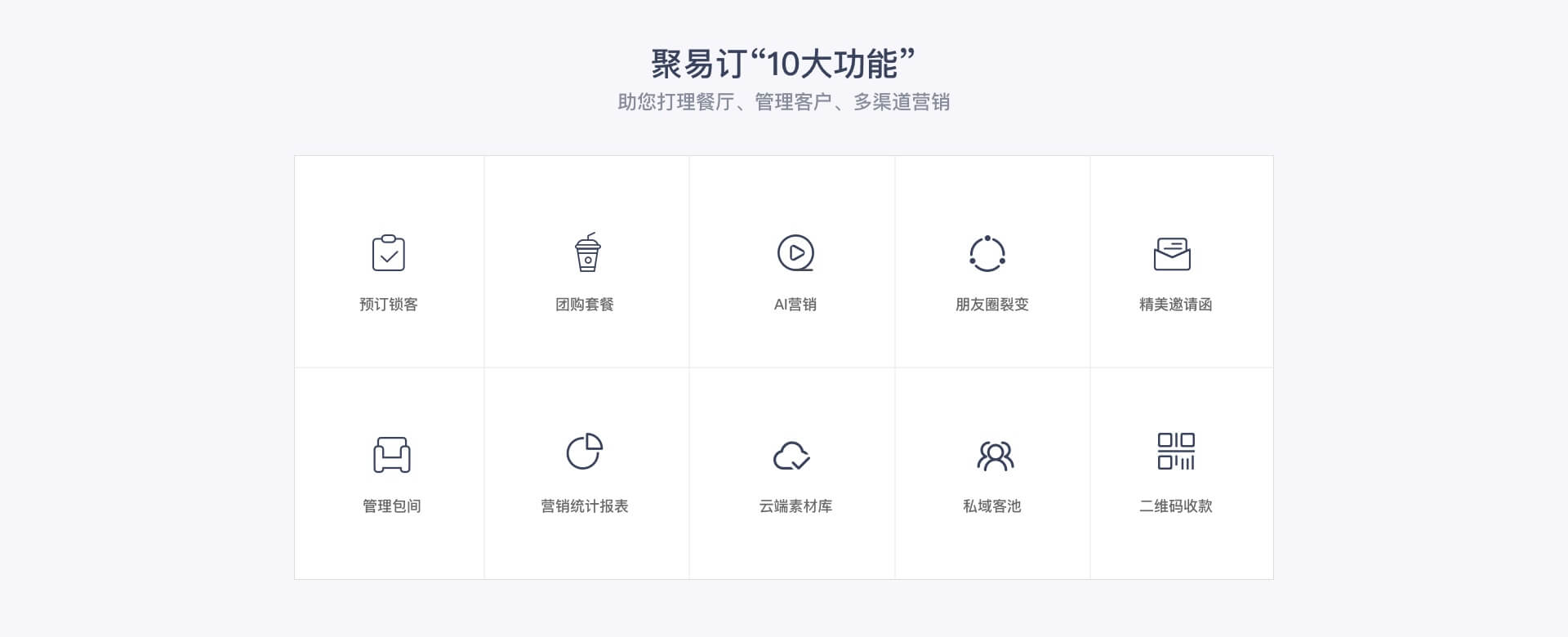 聚易订“10大功能”

助您打理餐厅、管理客户、多渠道营销

预订锁客

团购套餐

AI营销

朋友圈裂变

精美邀请函

管理包间

营销统计报表

云端素材库

私域客池

二维码收款